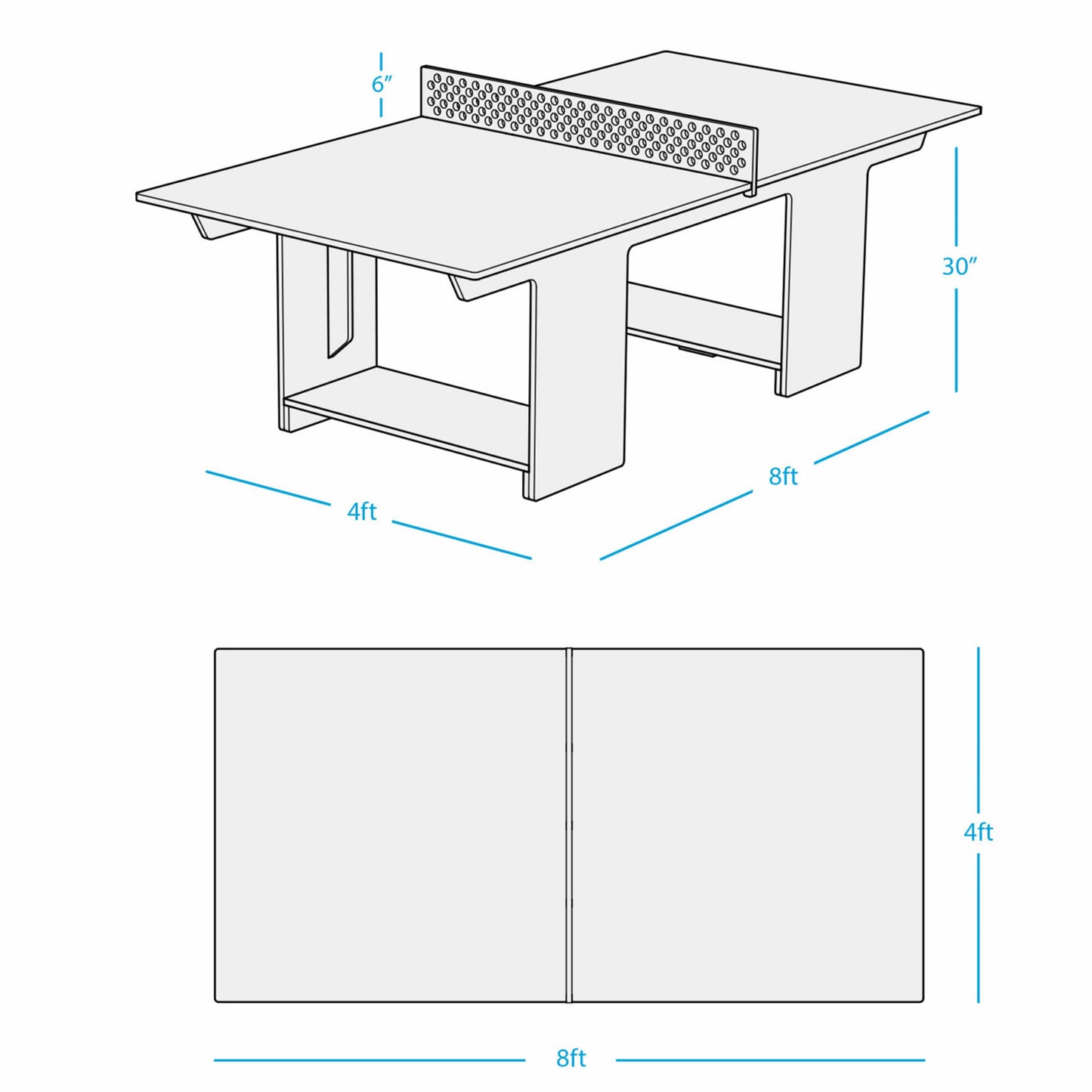 6″

30″

4ft

8ft

4ft

8ft